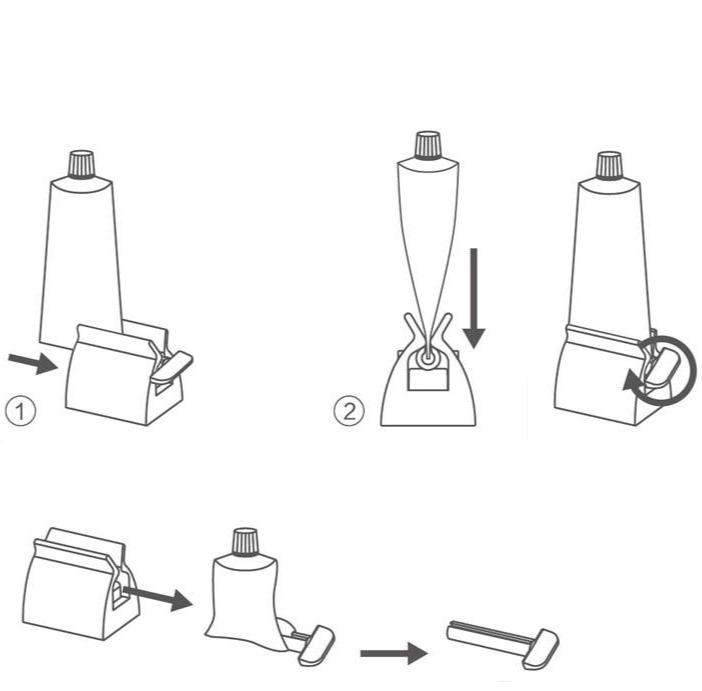 ①

②