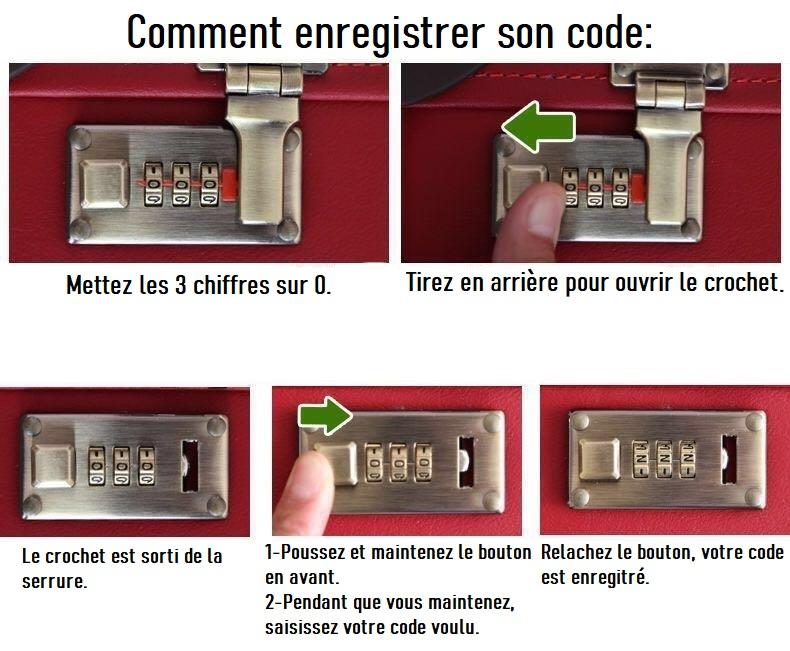 Comment enregistrer son code:

Mettez les 3 chiffres sur 0.

Tirez en arrière pour ouvrir le crochet.

Le crochet est sorti de la serrure.

1-Poussez et maintenez le bouton en avant.
2-Pendant que vous maintenez, saisissez votre code voulu.

Relachez le bouton, votre code est enregitré.